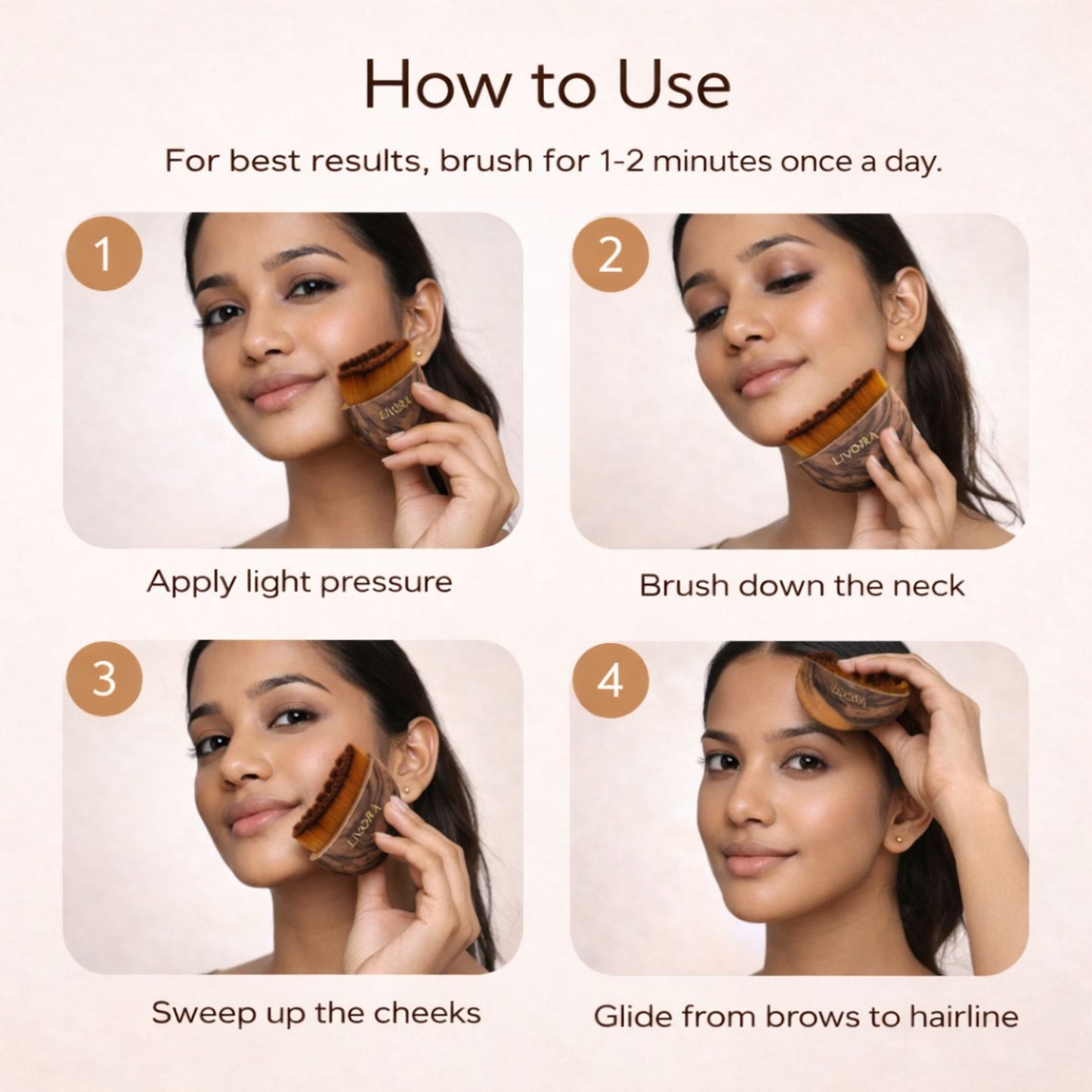 How to Use

For best results, brush for 1-2 minutes once a day.

1

LIVORA

Apply light pressure

2

LIVORA

Brush down the neck

3

LIVORA

Sweep up the cheeks

4

LIVORA

Glide from brows to hairline